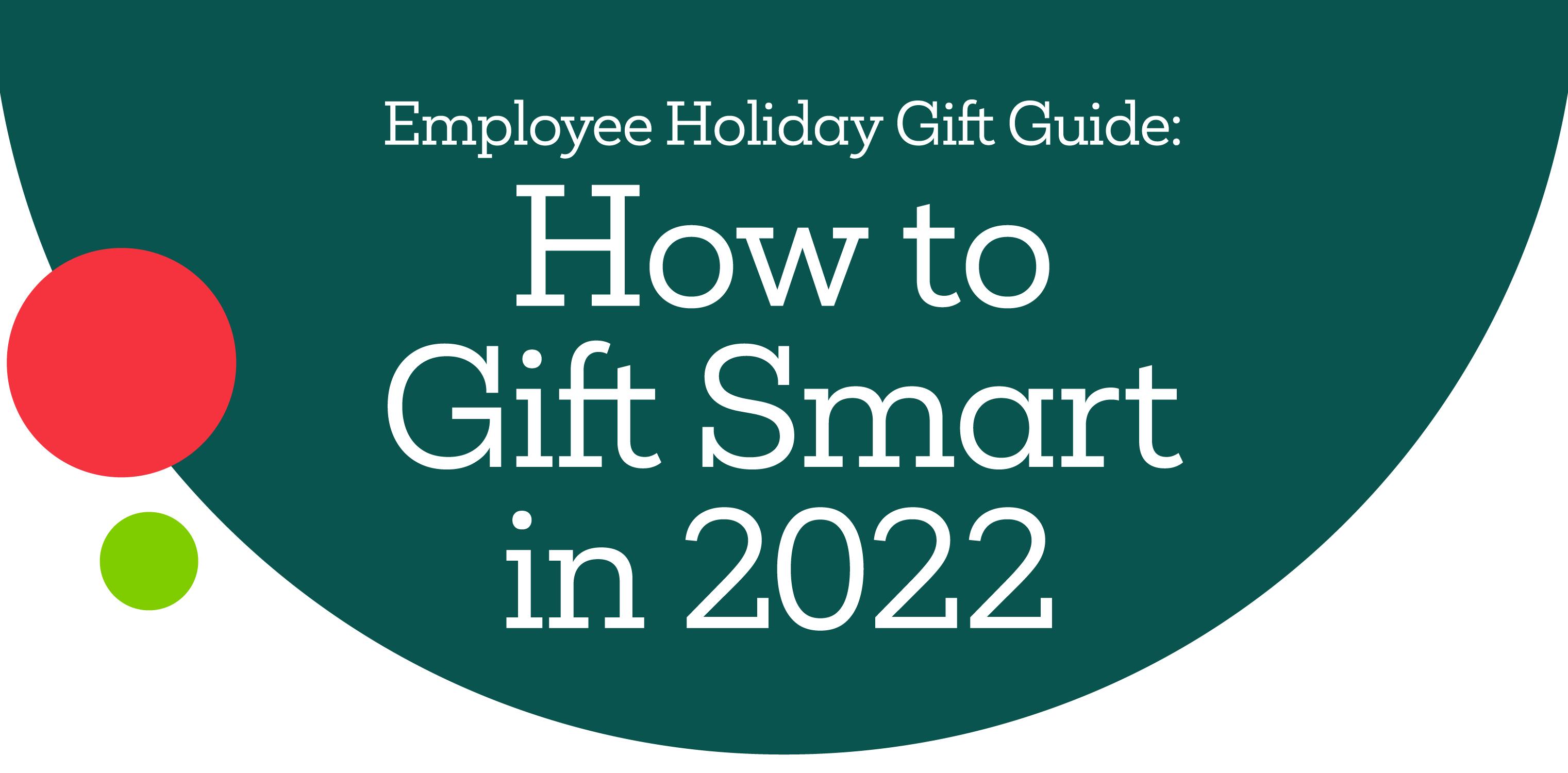 Employee Holiday Gift Guide:

How to Gift Smart in 2022